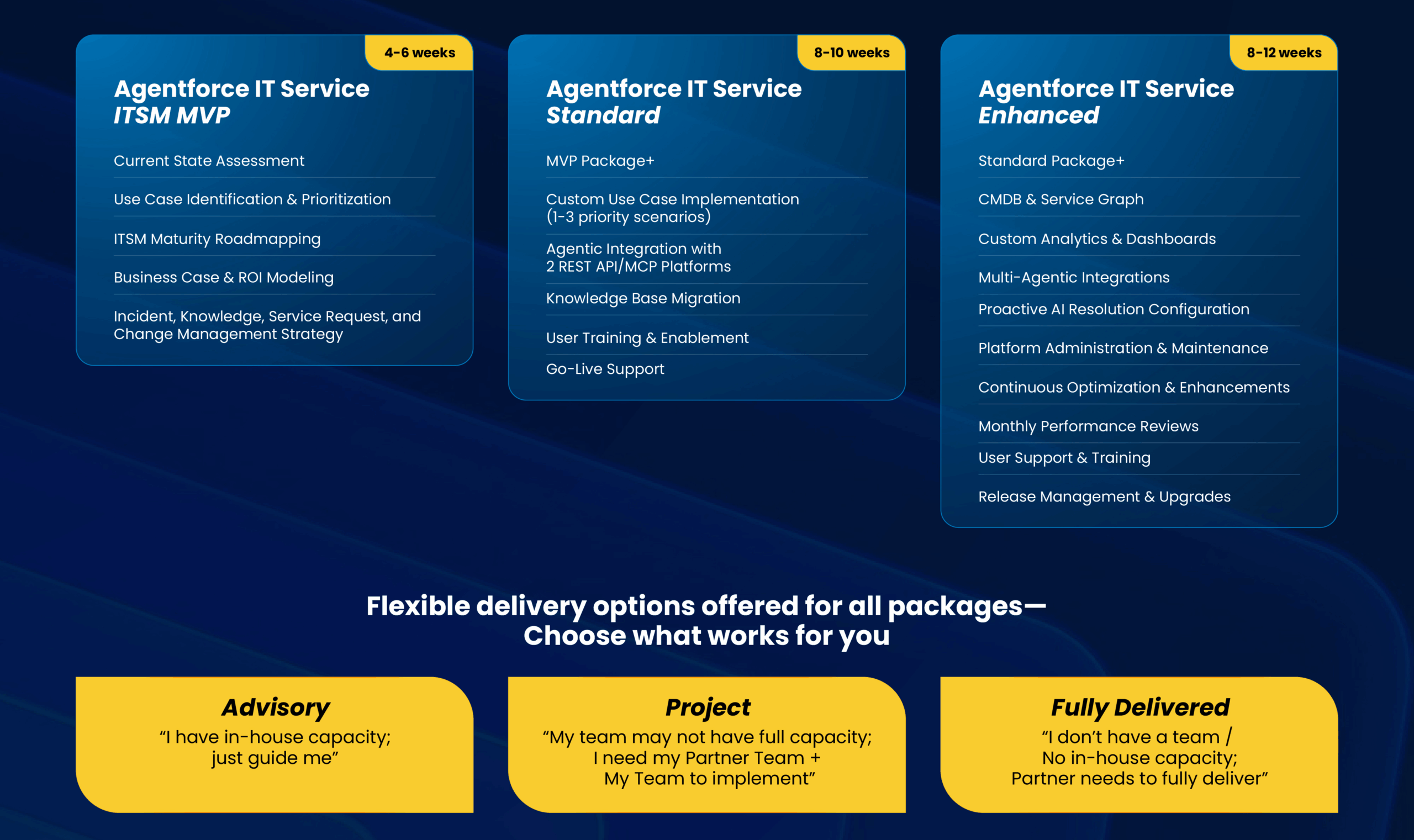 4-6 weeks

Agentforce IT Service
ITSM MVP

Current State Assessment

Use Case Identification & Prioritization

ITSM Maturity Roadmapping

Business Case & ROI Modeling

Incident, Knowledge, Service Request, and Change Management Strategy

8-10 weeks

Agentforce IT Service
Standard

MVP Package+

Custom Use Case Implementation (1-3 priority scenarios)

Agentic Integration with 2 REST API/MCP Platforms

Knowledge Base Migration

User Training & Enablement

Go-Live Support

8-12 weeks

Agentforce IT Service
Enhanced

Standard Package+

CMDB & Service Graph

Custom Analytics & Dashboards

Multi-Agentic Integrations

Proactive AI Resolution Configuration

Platform Administration & Maintenance

Continuous Optimization & Enhancements

Monthly Performance Reviews

User Support & Training

Release Management & Upgrades

Flexible delivery options offered for all packages—
Choose what works for you

Advisory
“I have in-house capacity; just guide me”

Project
“My team may not have full capacity; I need my Partner Team + My Team to implement”

Fully Delivered
“I don’t have a team / No in-house capacity; Partner needs to fully deliver”